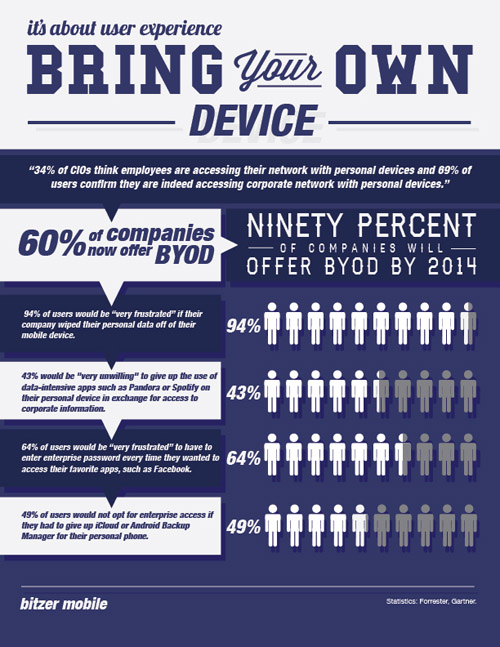 it's about user experience

BRING Your OWN DEVICE

"34% of CIOs think employees are accessing their network with personal devices and 69% of users confirm they are indeed accessing corporate network with personal devices."

60% of companies now offer BYOD

NINETY PERCENT OF COMPANIES WILL OFFER BYOD BY 2014

94% of users would be "very frustrated" if their company wiped their personal data off of their mobile device.

94%

43% would be "very unwilling" to give up the use of data-intensive apps such as Pandora or Spotify on their personal device in exchange for access to corporate information.

43%

64% of users would be "very frustrated" to have to enter enterprise password every time they wanted to access their favorite apps, such as Facebook.

64%

49% of users would not opt for enterprise access if they had to give up iCloud or Android Backup Manager for their personal phone.

49%

bitzer mobile

Statistics: Forrester, Gartner.