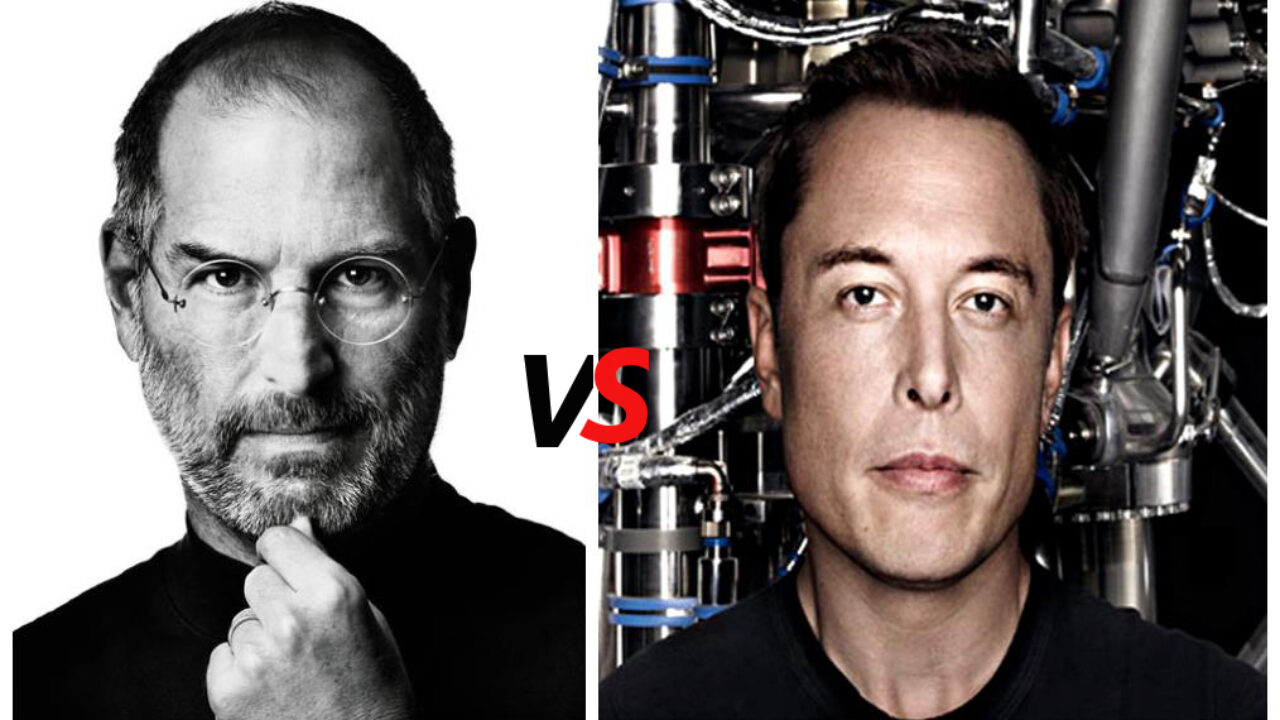 VS